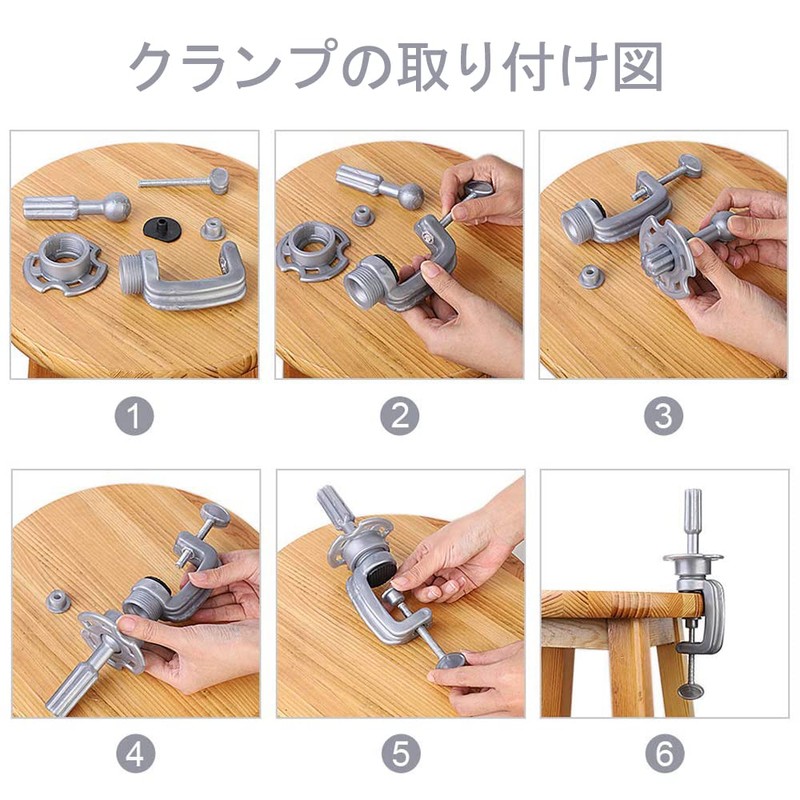 クランプの取り付け図

1

2

3

4

5

6