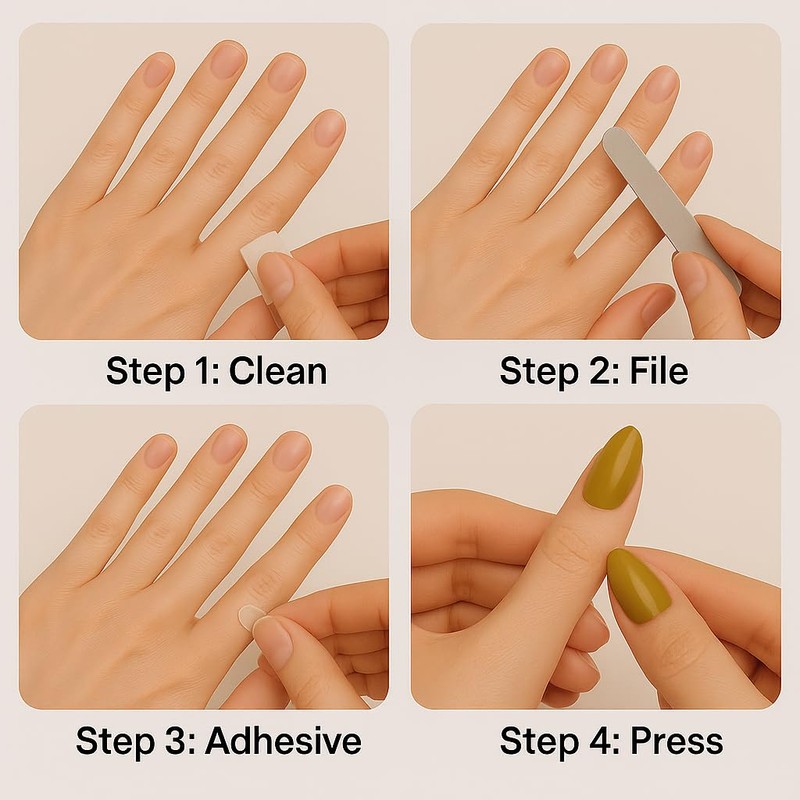 Step 1: Clean

Step 2: File

Step 3: Adhesive

Step 4: Press