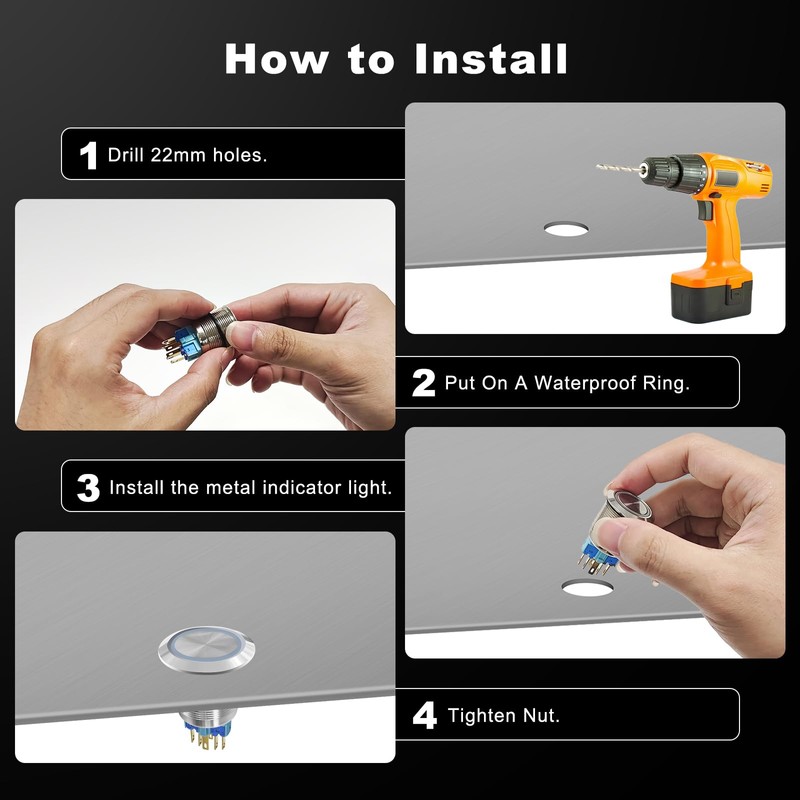 How to Install

1 Drill 22mm holes.

2 Put On A Waterproof Ring.

3 Install the metal indicator light.

4 Tighten Nut.