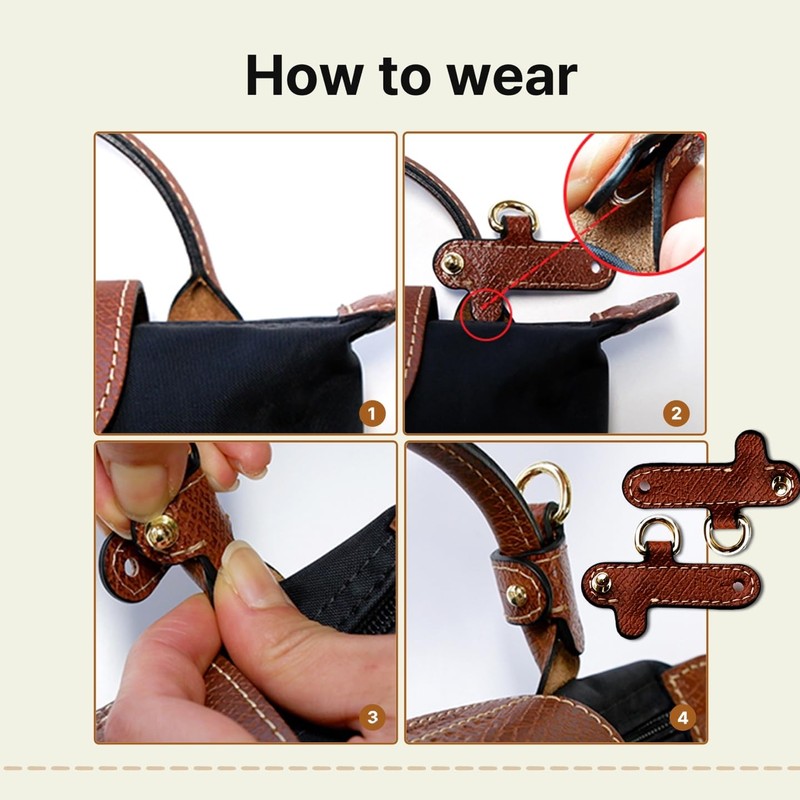 How to wear

1

2

3

4