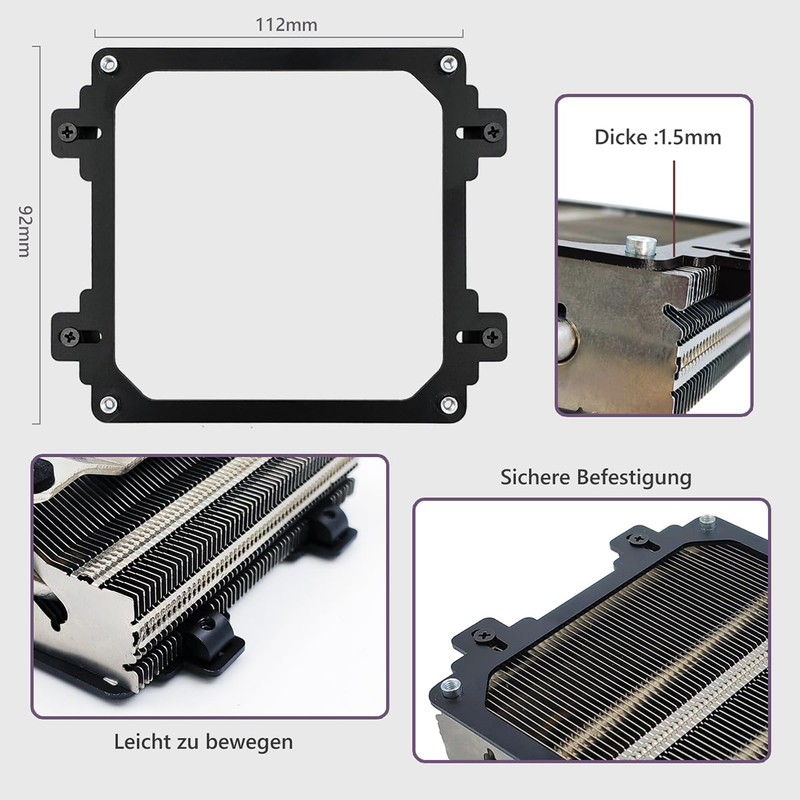 112mm

92mm

Dicke :1.5mm

Sichere Befestigung

Leicht zu bewegen