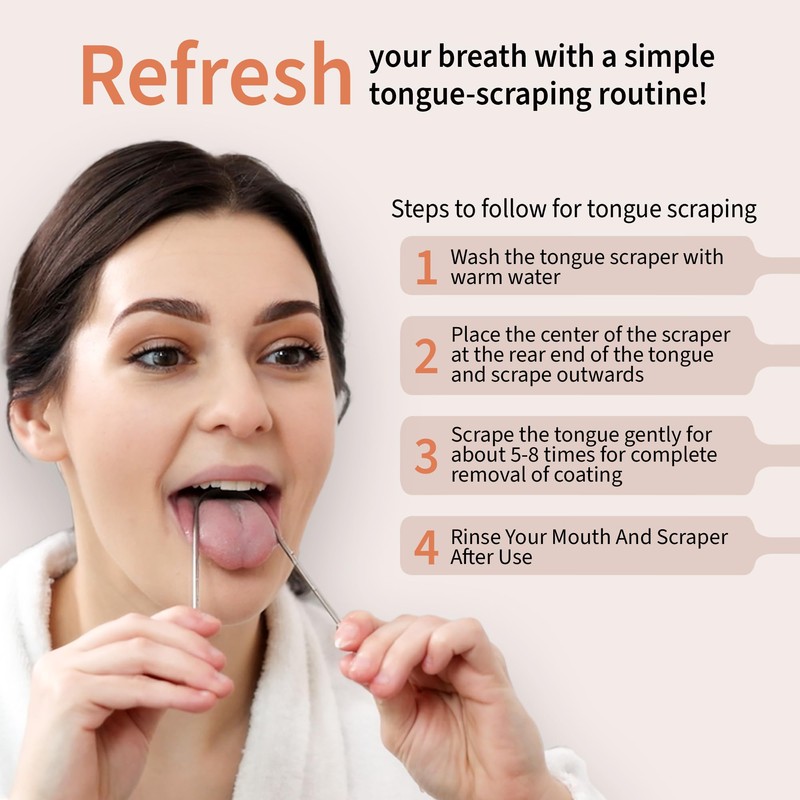 Refresh your breath with a simple tongue-scraping routine!

Steps to follow for tongue scraping

1 Wash the tongue scraper with warm water

2 Place the center of the scraper at the rear end of the tongue and scrape outwards

3 Scrape the tongue gently for about 5-8 times for complete removal of coating

4 Rinse Your Mouth And Scraper After Use