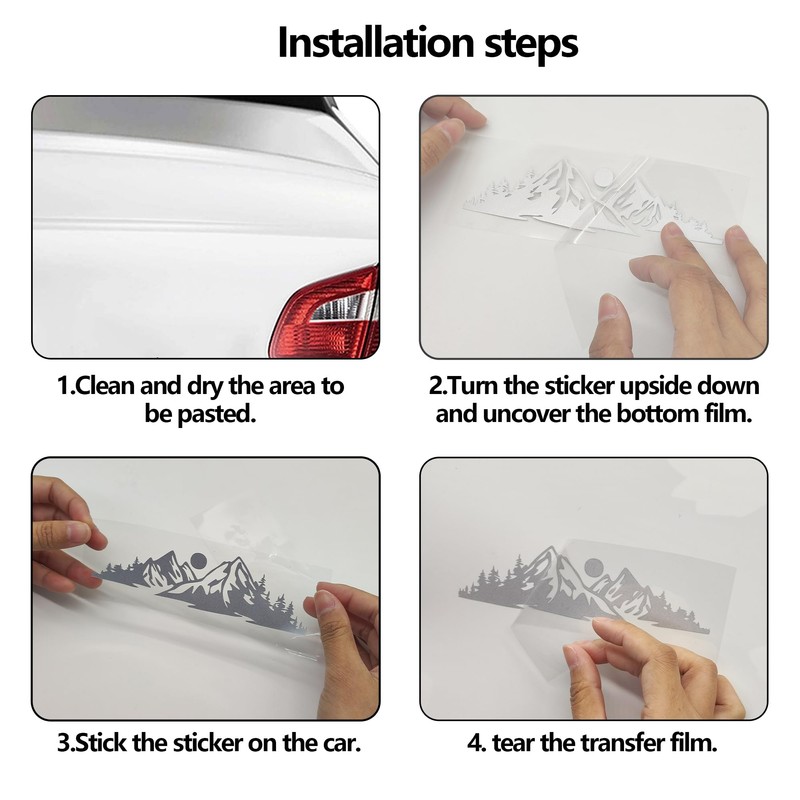 Installation steps

1.Clean and dry the area to be pasted.

2.Turn the sticker upside down and uncover the bottom film.

3.Stick the sticker on the car.

4. tear the transfer film.