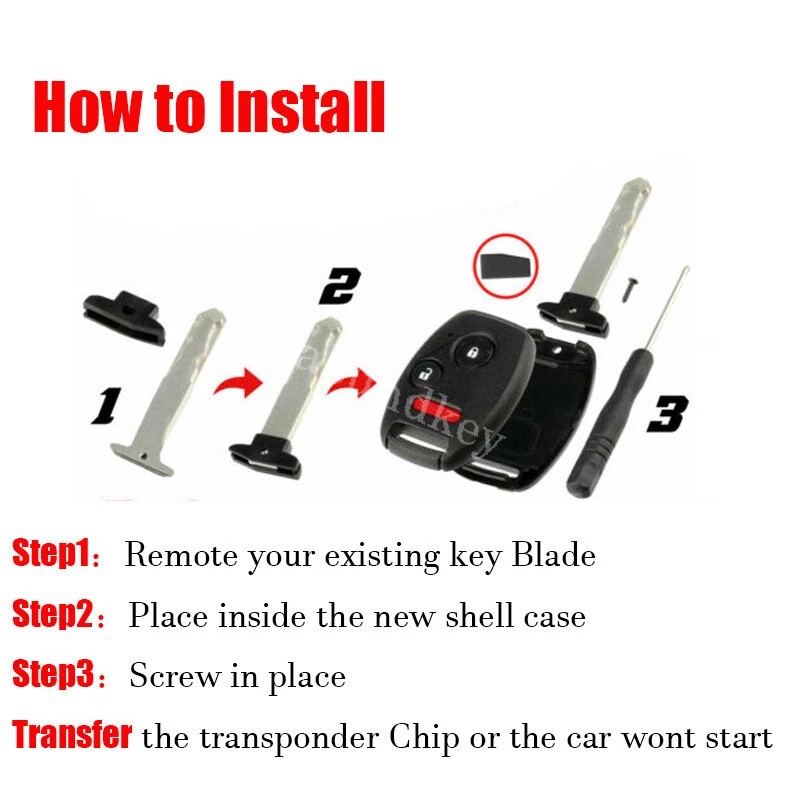 How to Install

1

2

3

Step1： Remote your existing key Blade

Step2： Place inside the new shell case

Step3： Screw in place

Transfer the transponder Chip or the car wont start