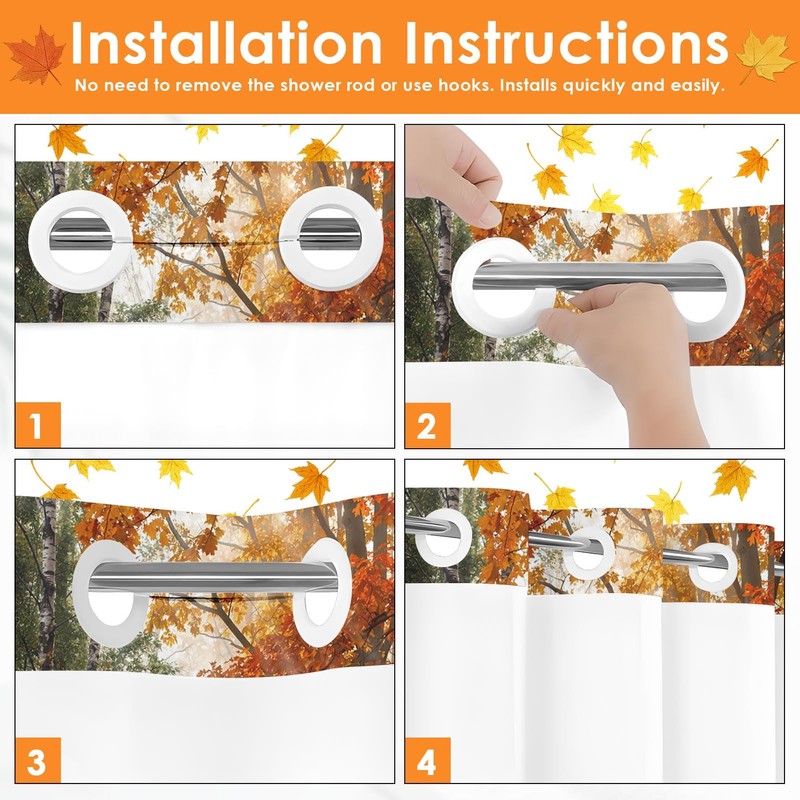 Installation Instructions

No need to remove the shower rod or use hooks. Installs quickly and easily.

1

2

3

4