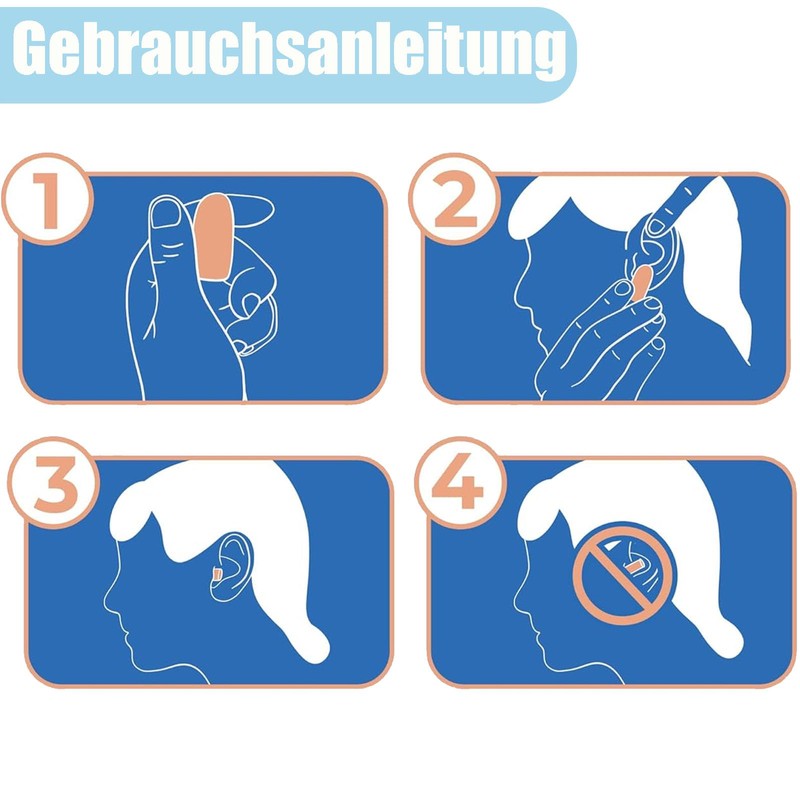 Gebrauchsanleitung

1

2

3

4