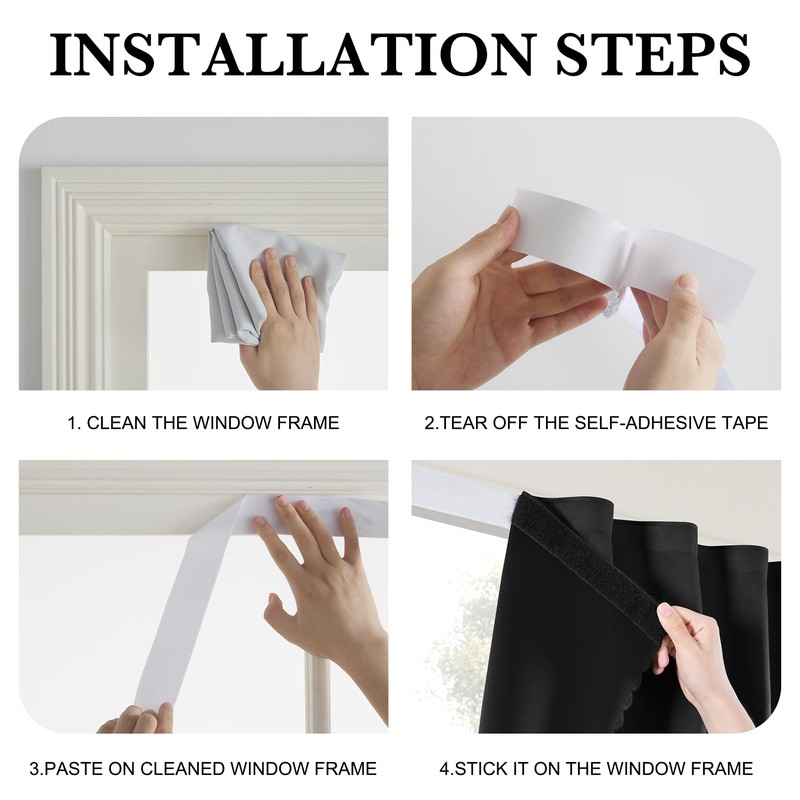 INSTALLATION STEPS

1. CLEAN THE WINDOW FRAME

2.TEAR OFF THE SELF-ADHESIVE TAPE

3.PASTE ON CLEANED WINDOW FRAME

4.STICK IT ON THE WINDOW FRAME