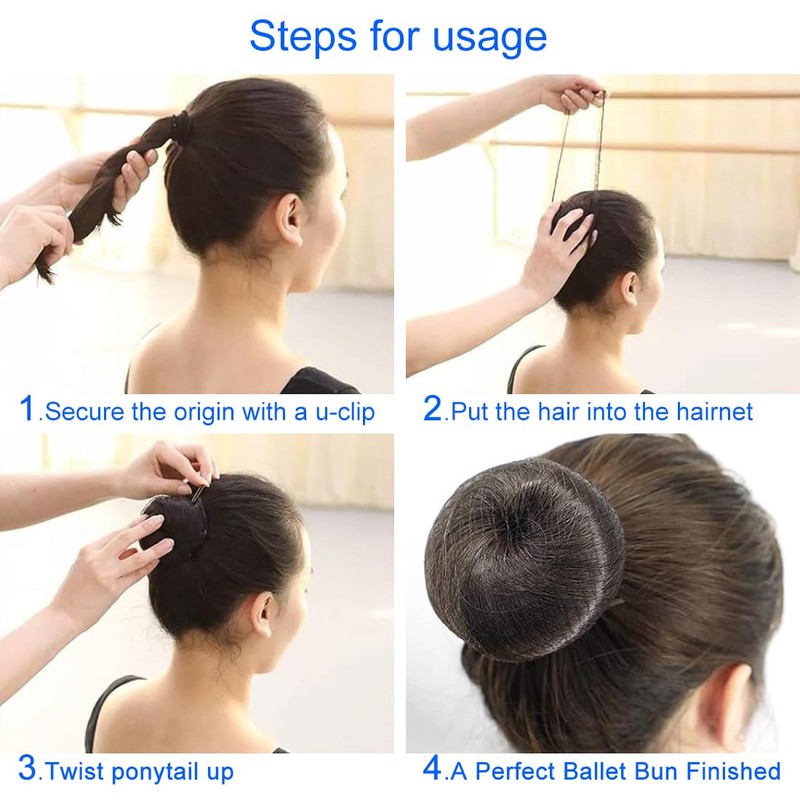 Steps for usage

1.Secure the origin with a u-clip

2.Put the hair into the hairnet

3.Twist ponytail up

4.A Perfect Ballet Bun Finished