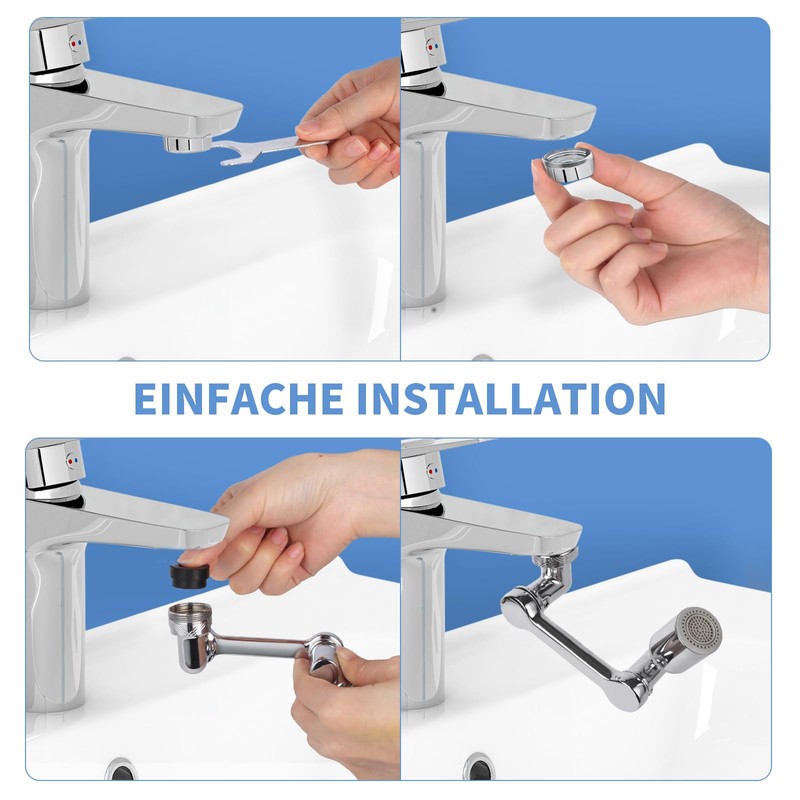 EINFACHE INSTALLATION