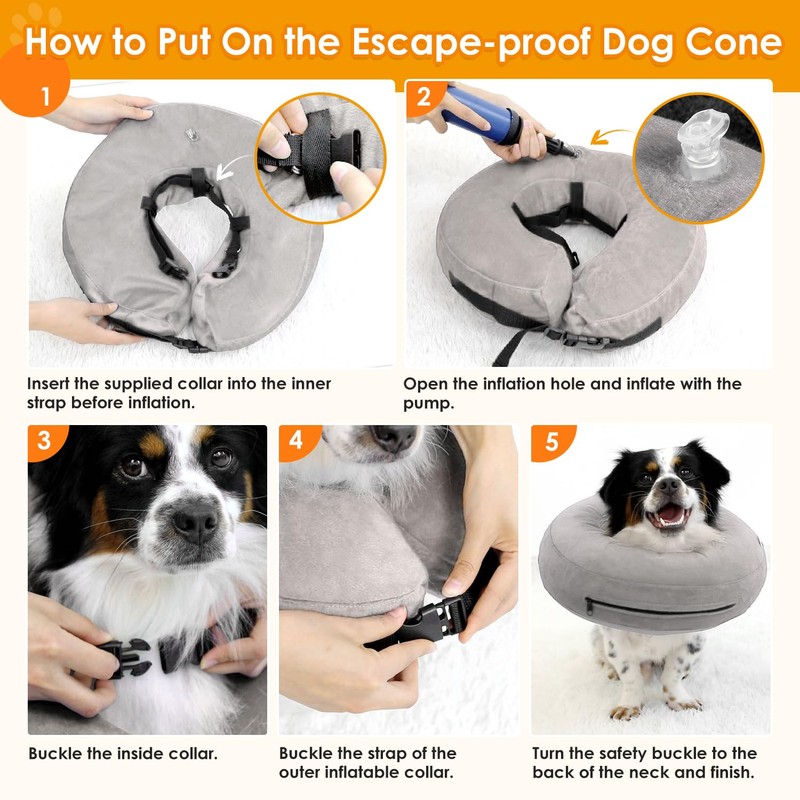 How to Put On the Escape-proof Dog Cone

1

Insert the supplied collar into the inner strap before inflation.

2

Open the inflation hole and inflate with the pump.

3

Buckle the inside collar.

4

Buckle the strap of the outer inflatable collar.

5

Turn the safety buckle to the back of the neck and finish.