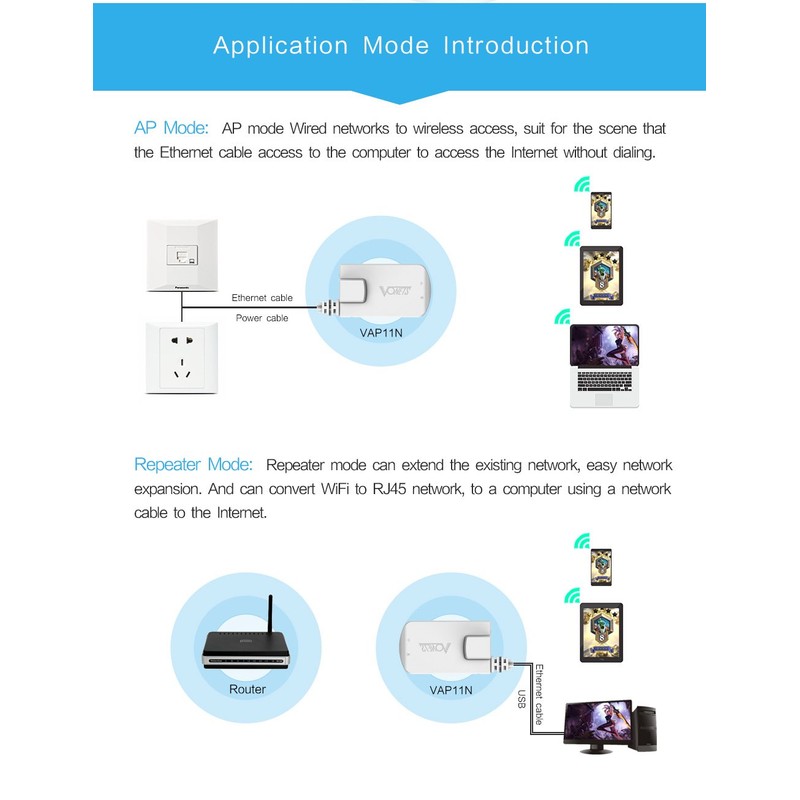 Application Mode Introduction

AP Mode: AP mode Wired networks to wireless access, suit for the scene that the Ethernet cable access to the computer to access the Internet without dialing.

Panasonic

Ethernet cable

Power cable

VONETS

VAP11N

Repeater Mode: Repeater mode can extend the existing network, easy network expansion. And can convert WiFi to RJ45 network, to a computer using a network cable to the Internet.

Router

VONETS

VAP11N

USB

Ethernet cable