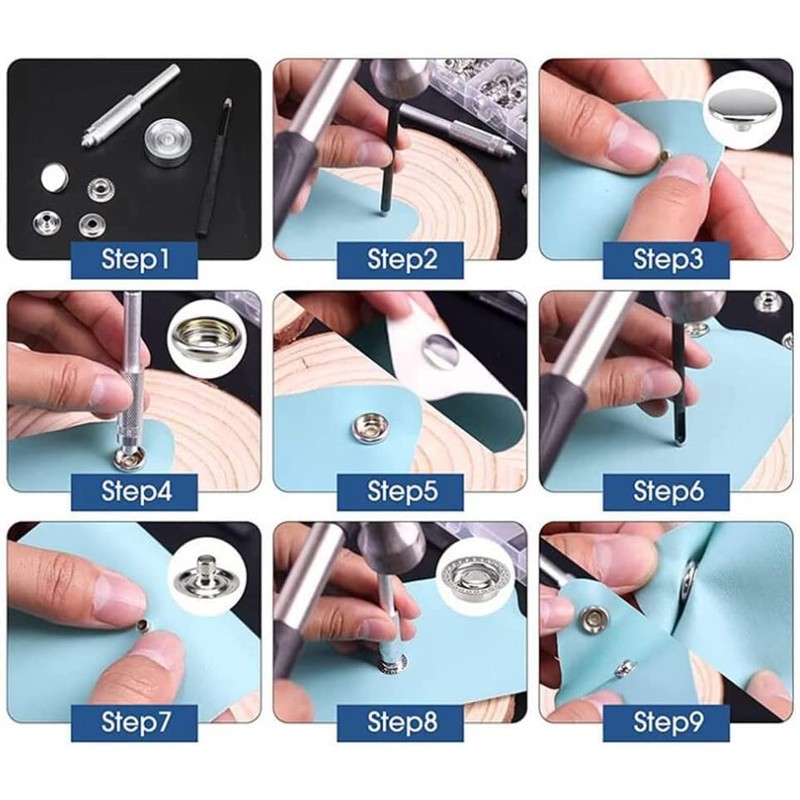 Step1

Step2

Step3

Step4

Step5

Step6

Step7

Step8

Step9