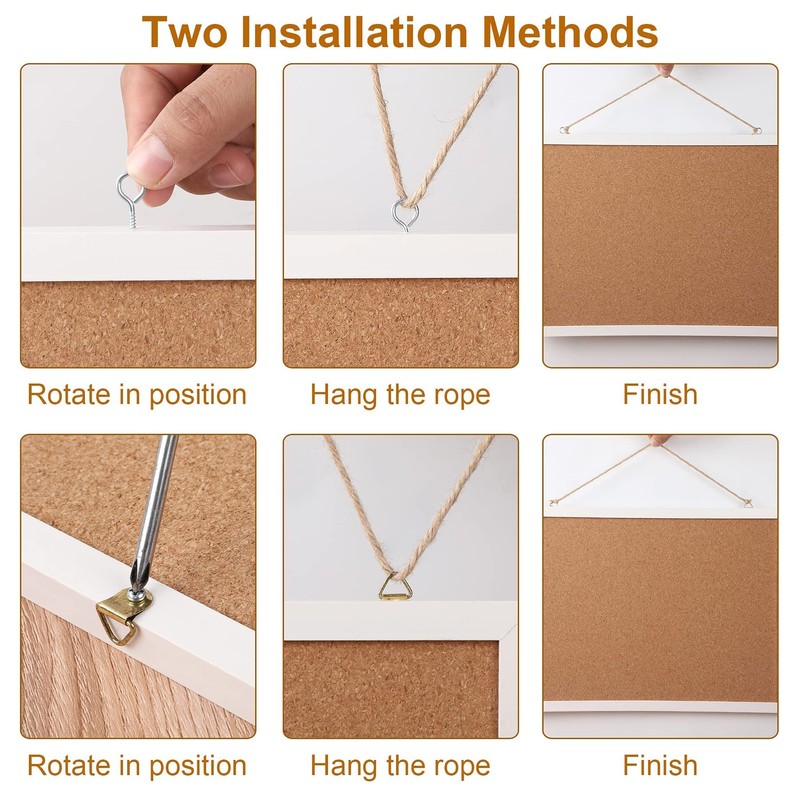 Two Installation Methods

Rotate in position

Hang the rope

Finish

Rotate in position

Hang the rope

Finish