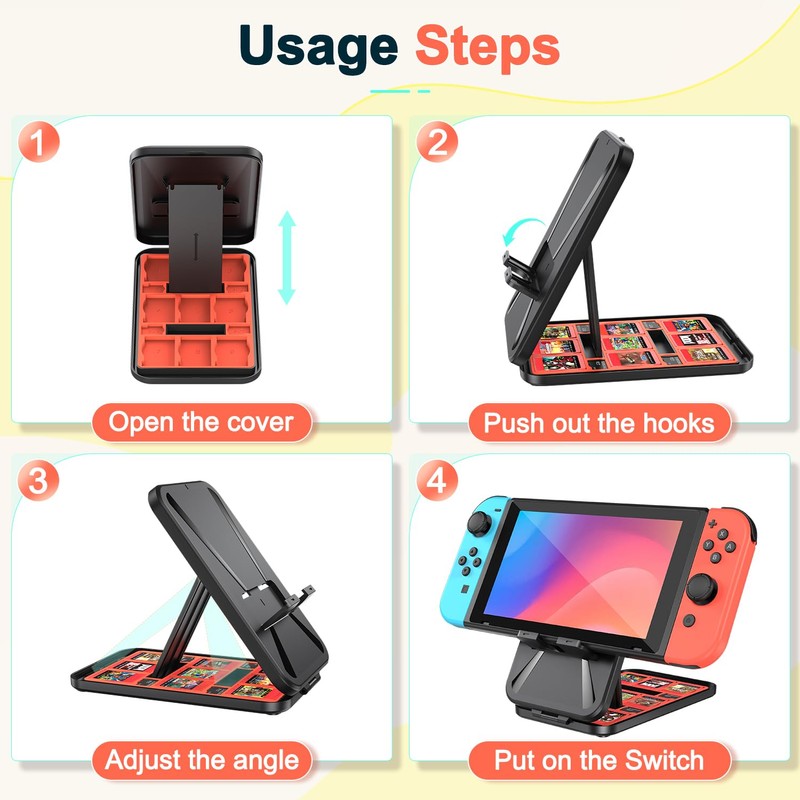 Usage Steps

1

Open the cover

2

Push out the hooks

3

Adjust the angle

4

Put on the Switch