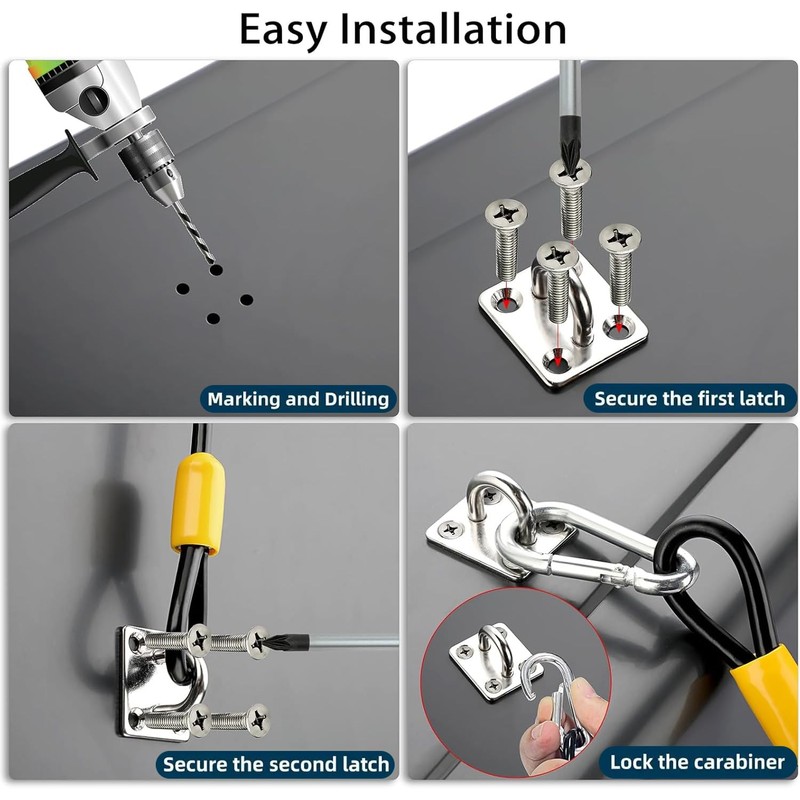 Easy Installation

Marking and Drilling

Secure the first latch

Secure the second latch

Lock the carabiner