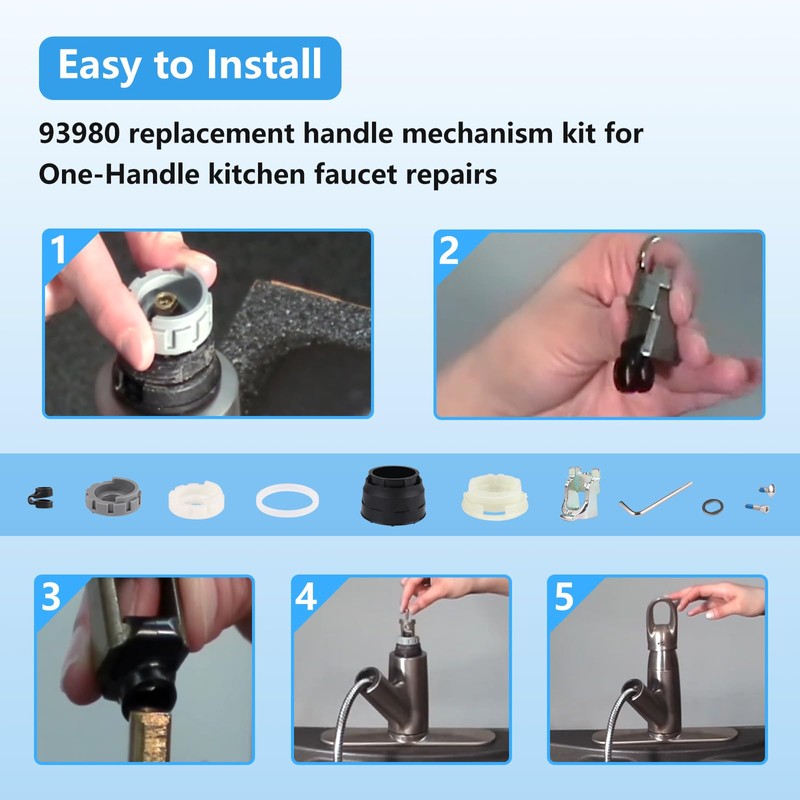 Easy to Install

93980 replacement handle mechanism kit for One-Handle kitchen faucet repairs

1

2

3

4

5