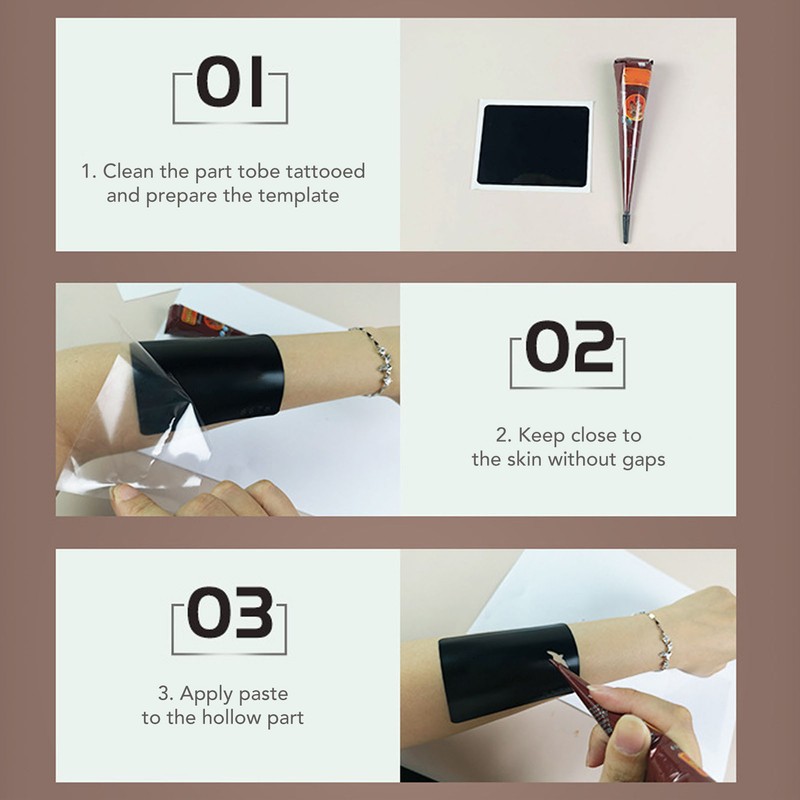 01

1. Clean the part tobe tattooed and prepare the template

02

2. Keep close to the skin without gaps

03

3. Apply paste to the hollow part