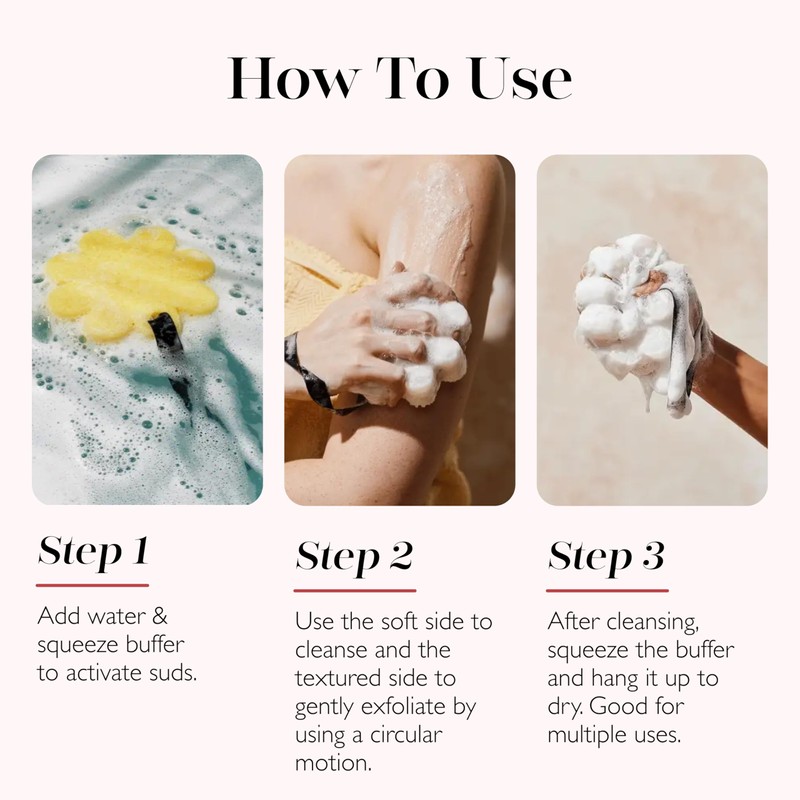 How To Use

Step 1

Add water & squeeze buffer to activate suds.

Step 2

Use the soft side to cleanse and the textured side to gently exfoliate by using a circular motion.

Step 3

After cleansing, squeeze the buffer and hang it up to dry. Good for multiple uses.