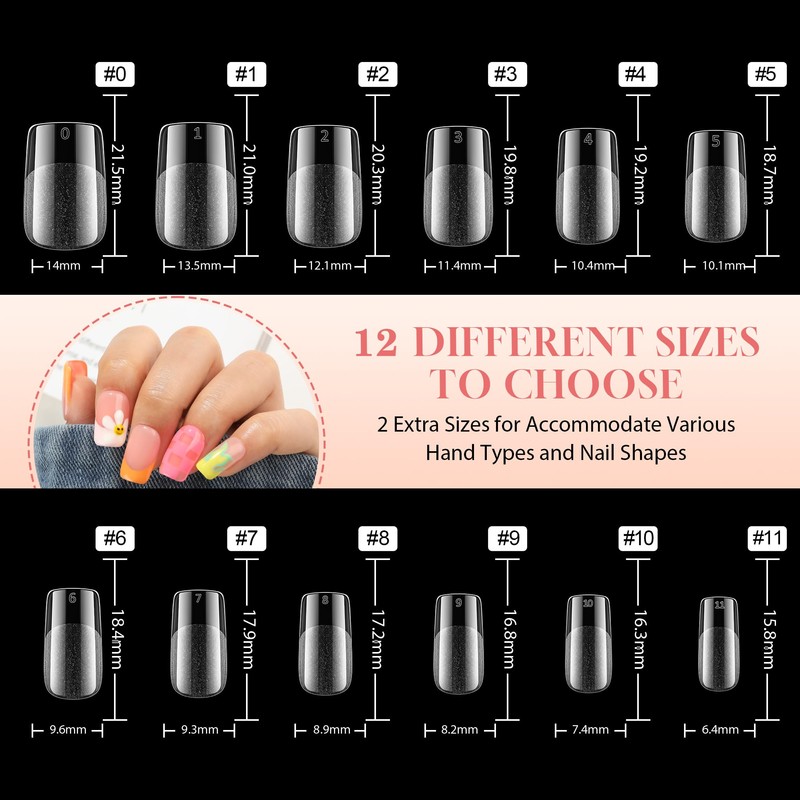 #0 0 21.5mm 14mm
#1 1 21.0mm 13.5mm
#2 2 20.3mm 12.1mm
#3 3 19.8mm 11.4mm
#4 4 19.2mm 10.4mm
#5 5 18.7mm 10.1mm

12 DIFFERENT SIZES TO CHOOSE

2 Extra Sizes for Accommodate Various Hand Types and Nail Shapes

#6 6 18.4mm 9.6mm
#7 7 17.9mm 9.3mm
#8 8 17.2mm 8.9mm
#9 9 16.8mm 8.2mm
#10 10 16.3mm 7.4mm
#11 11 15.8mm 6.4mm