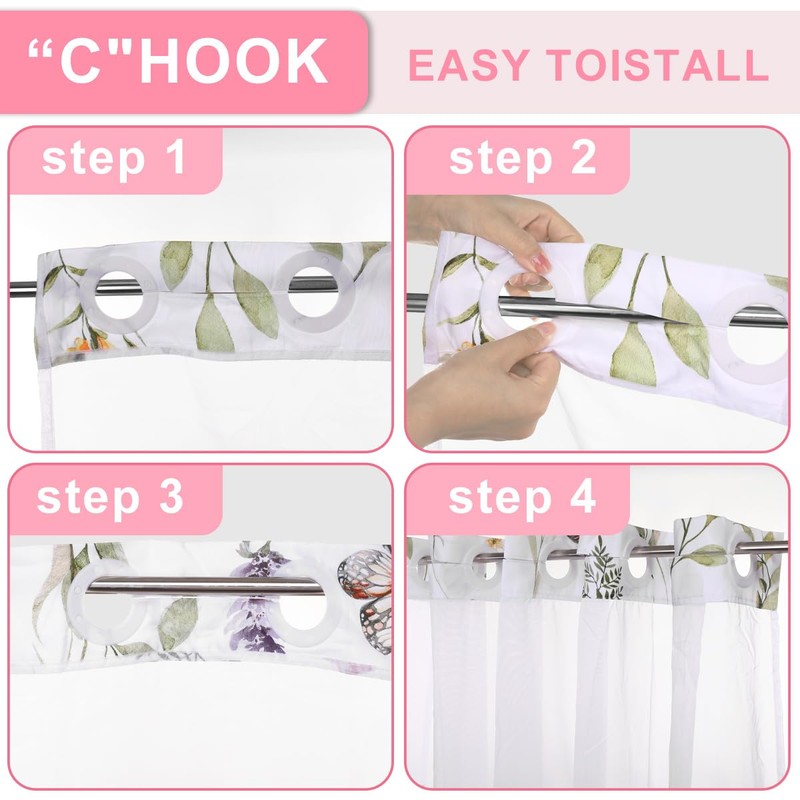 “C"HOOK

EASY TOISTALL

step 1

step 2

step 3

step 4