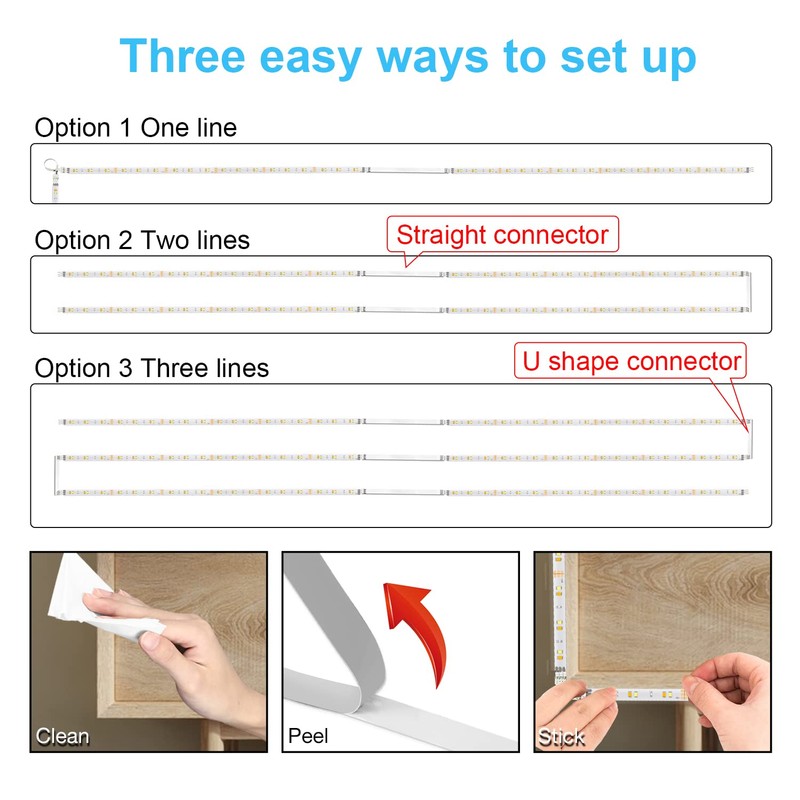 Three easy ways to set up

Option 1 One line

Option 2 Two lines

Straight connector

Option 3 Three lines

U shape connector

Clean

Peel

Stick