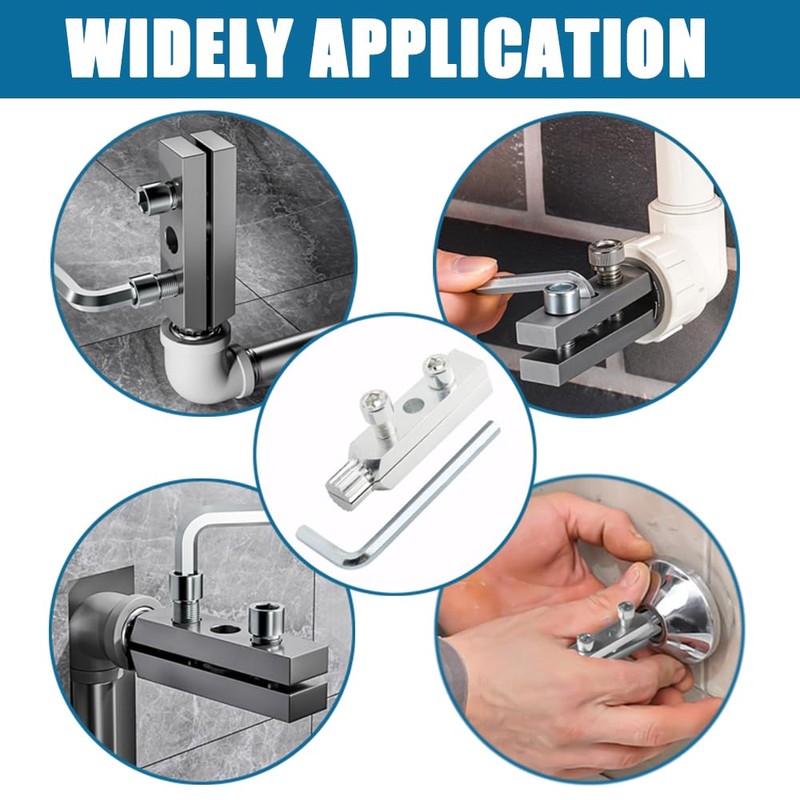 WIDELY APPLICATION