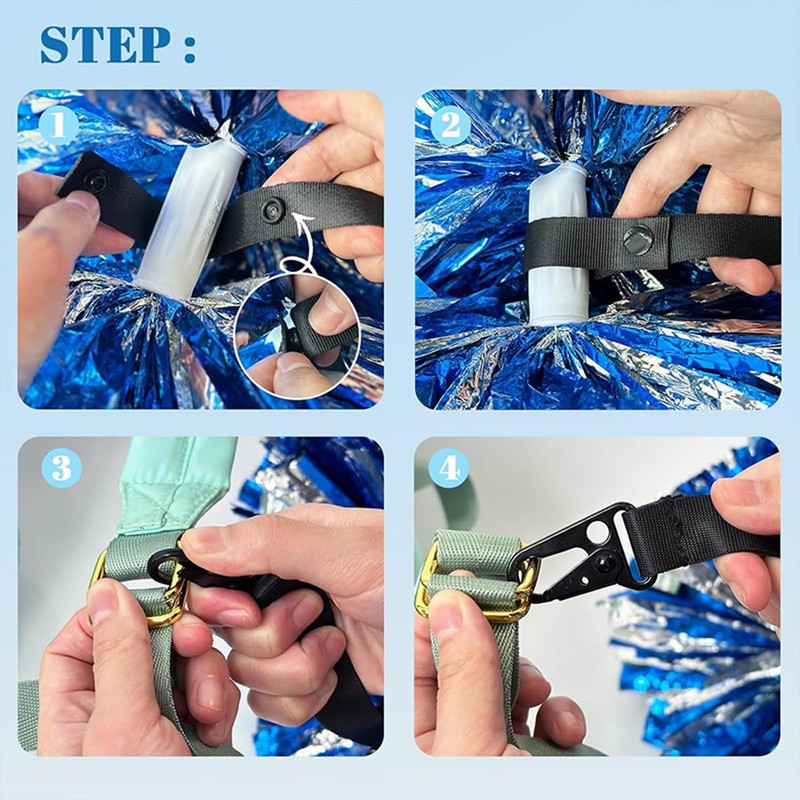 STEP :

1

2

3

4