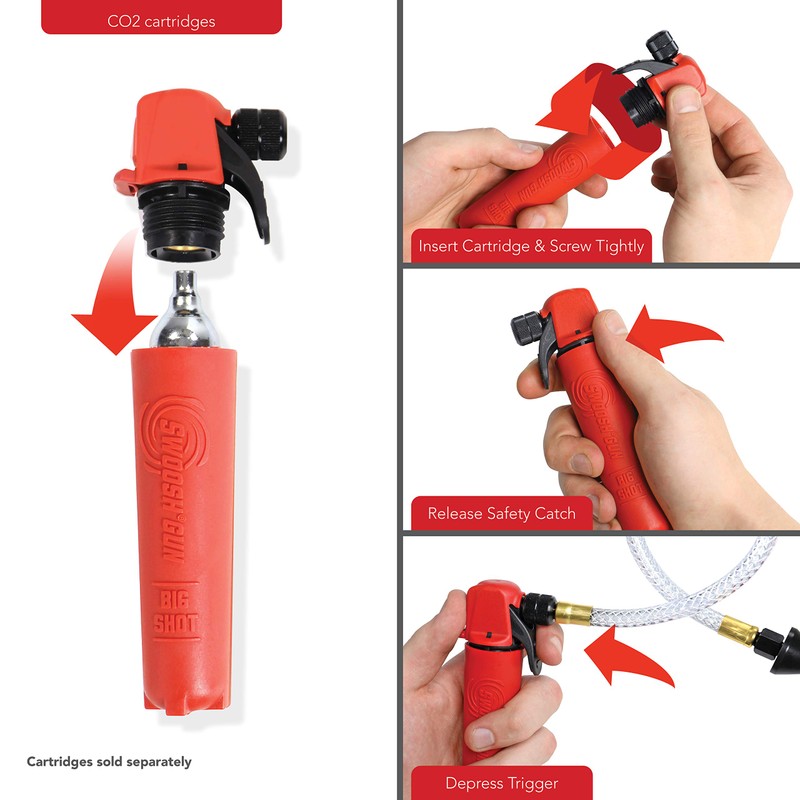 CO2 cartridges

SWOOSH GUN

BIG SHOT

Cartridges sold separately

SWOOSH GUN

Insert Cartridge & Screw Tightly

SWOOSH GUN

BIG SHOT

Release Safety Catch

Depress Trigger