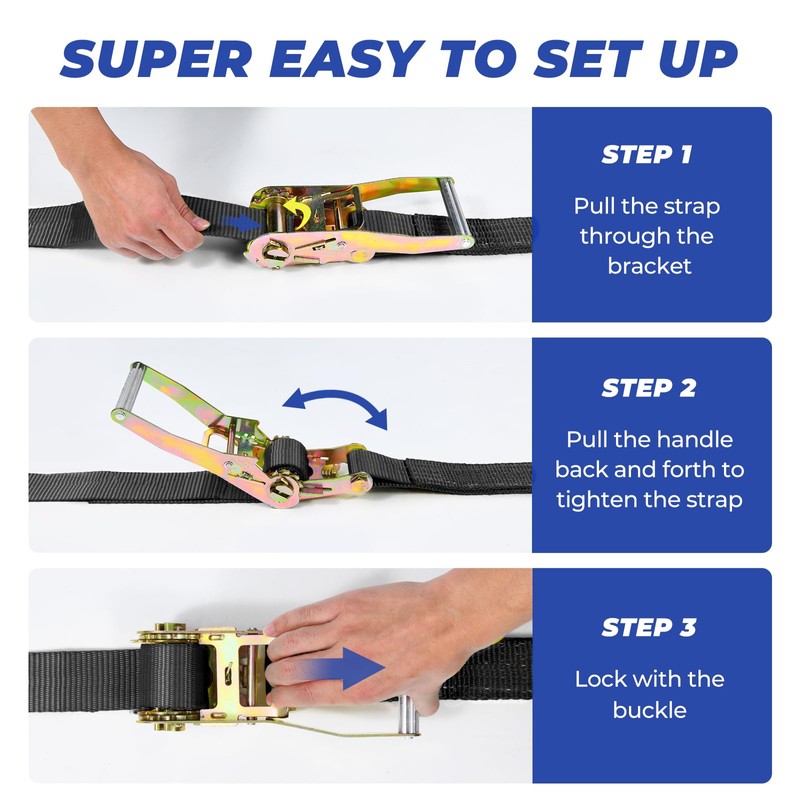 SUPER EASY TO SET UP

STEP 1

Pull the strap through the bracket

STEP 2

Pull the handle back and forth to tighten the strap

STEP 3

Lock with the buckle