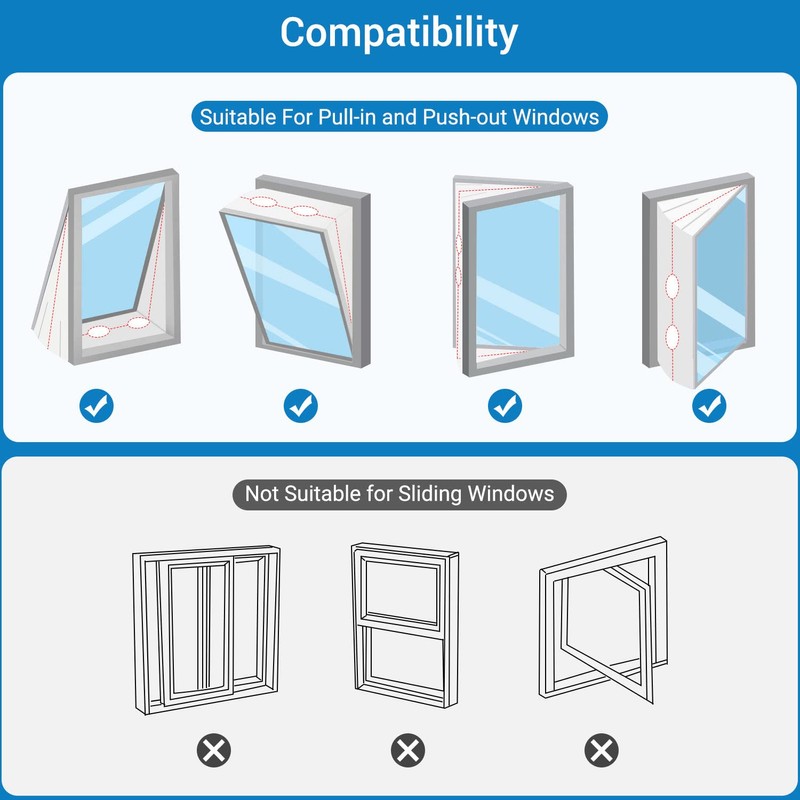 Compatibility

Suitable For Pull-in and Push-out Windows

Not Suitable for Sliding Windows