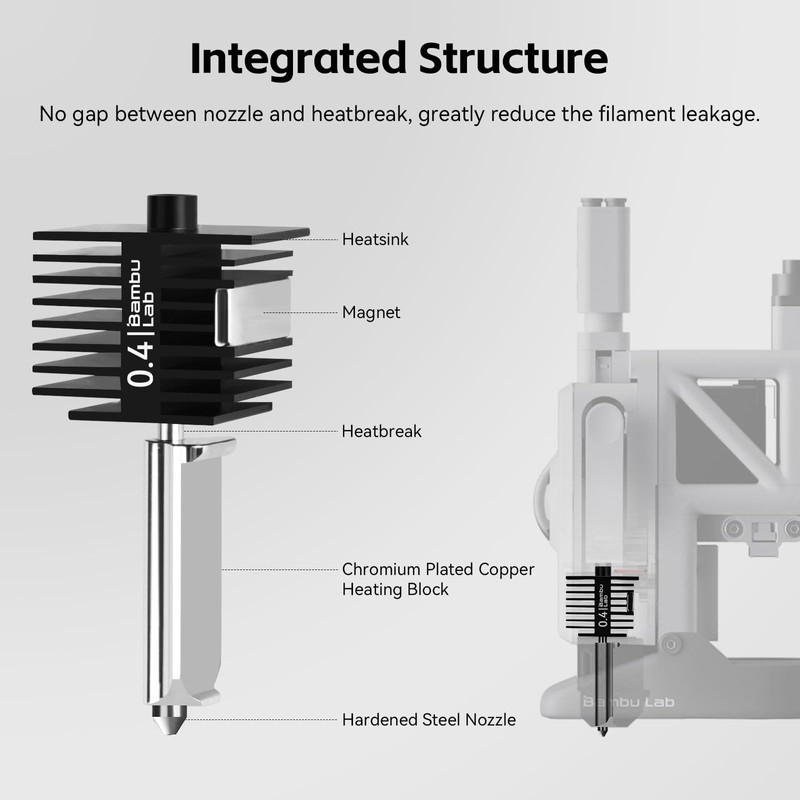 Integrated Structure

No gap between nozzle and heatbreak, greatly reduce the filament leakage.

0.4 | Bambu Lab

Heatsink

Magnet

Heatbreak

Chromium Plated Copper Heating Block

Hardened Steel Nozzle

0.4 | Bambu Lab

Bambu Lab