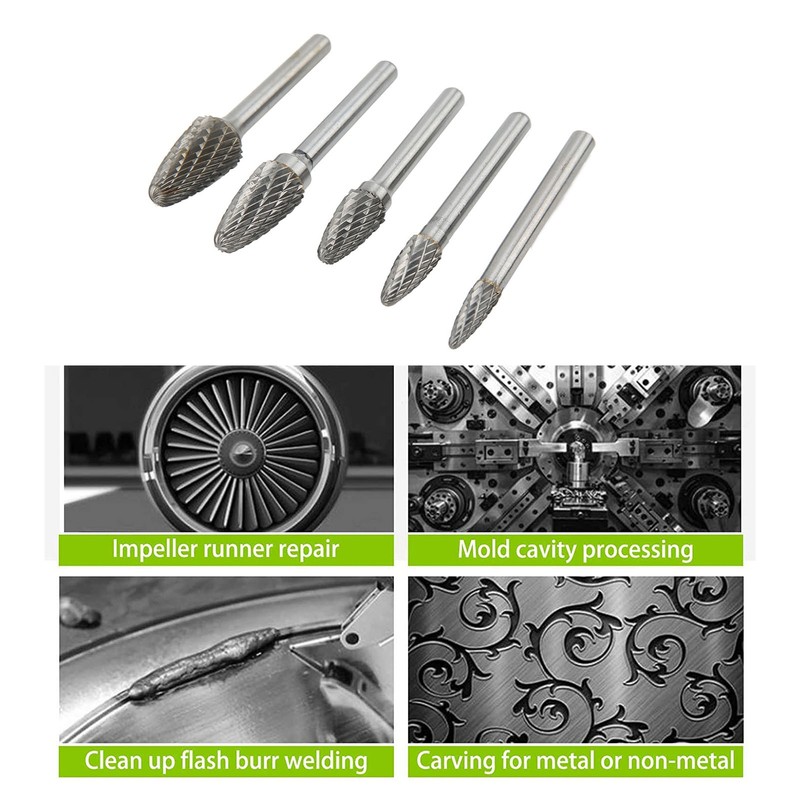 Impeller runner repair

Mold cavity processing

Clean up flash burr welding

Carving for metal or non-metal