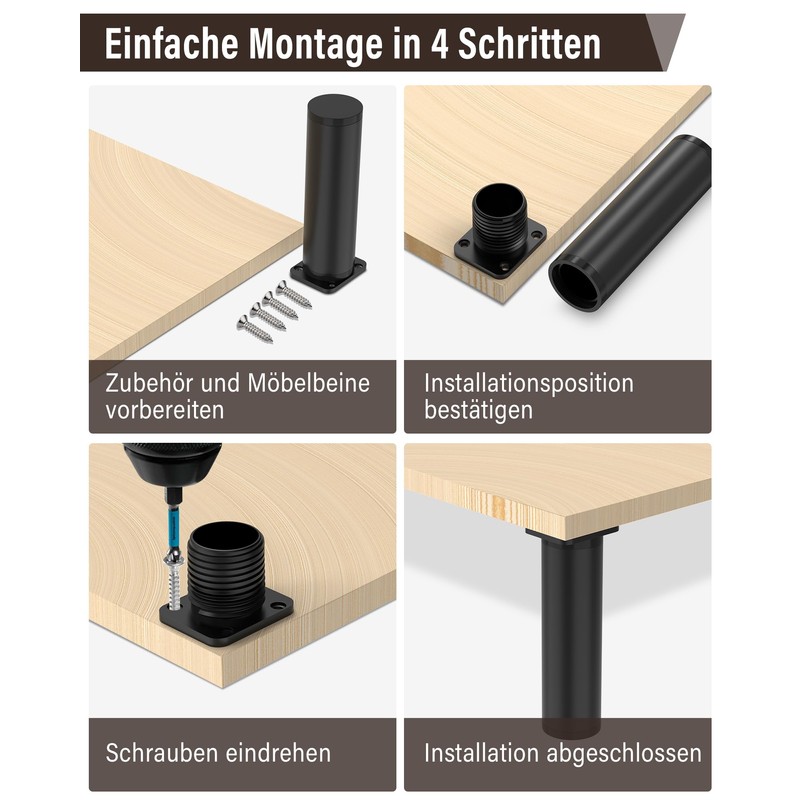 Einfache Montage in 4 Schritten

Zubehör und Möbelbeine vorbereiten

Installationsposition bestätigen

Schrauben eindrehen

Installation abgeschlossen