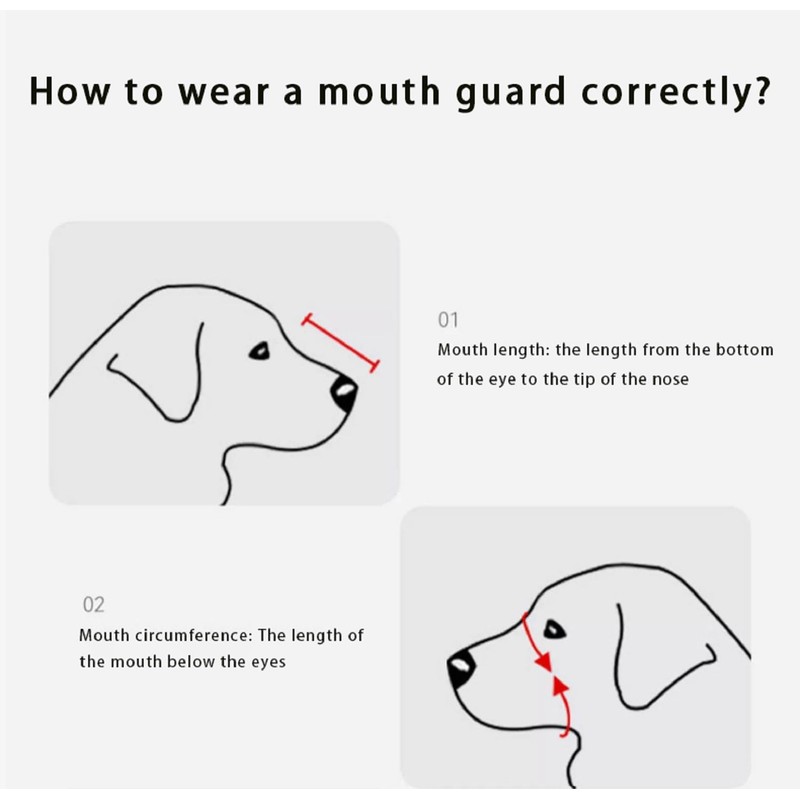 How to wear a mouth guard correctly?

01

Mouth length: the length from the bottom of the eye to the tip of the nose

02

Mouth circumference: The length of the mouth below the eyes