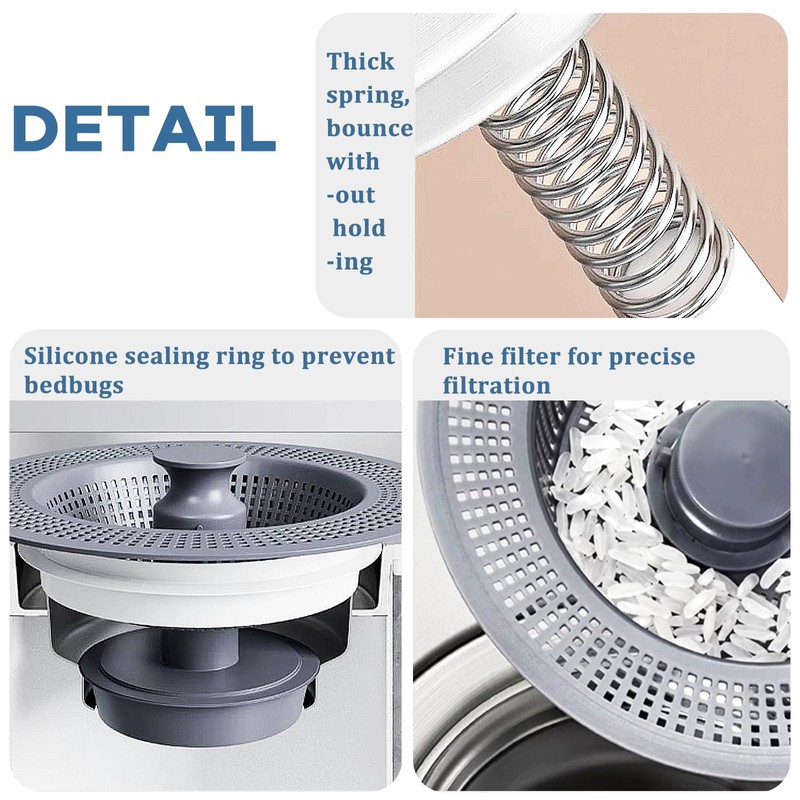 DETAIL

Thick spring, bounce with -out hold -ing

Silicone sealing ring to prevent bedbugs

Fine filter for precise filtration