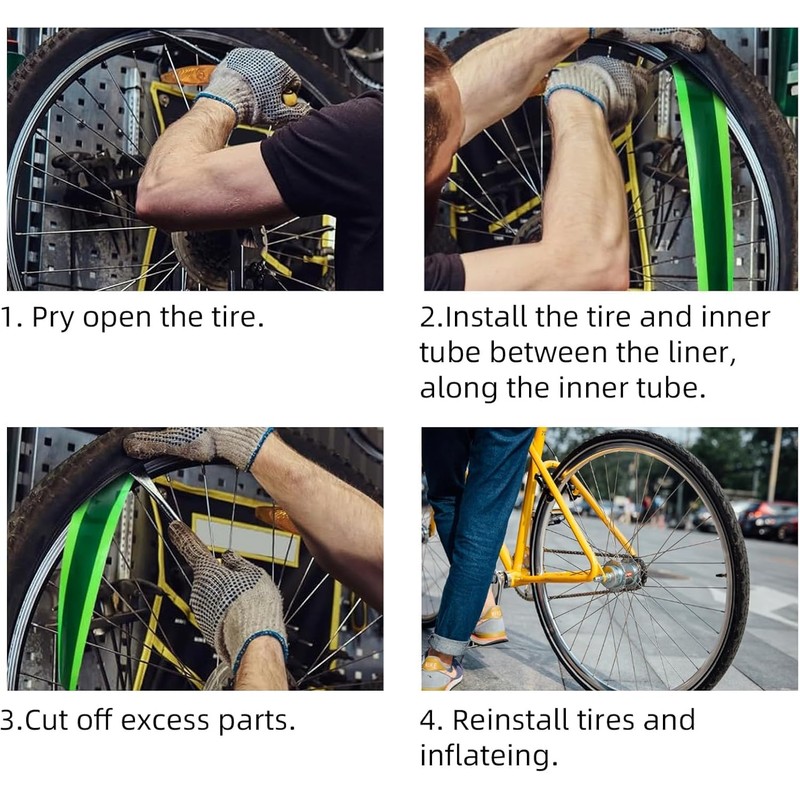 1. Pry open the tire.

2.Install the tire and inner tube between the liner, along the inner tube.

3.Cut off excess parts.

4. Reinstall tires and inflateing.