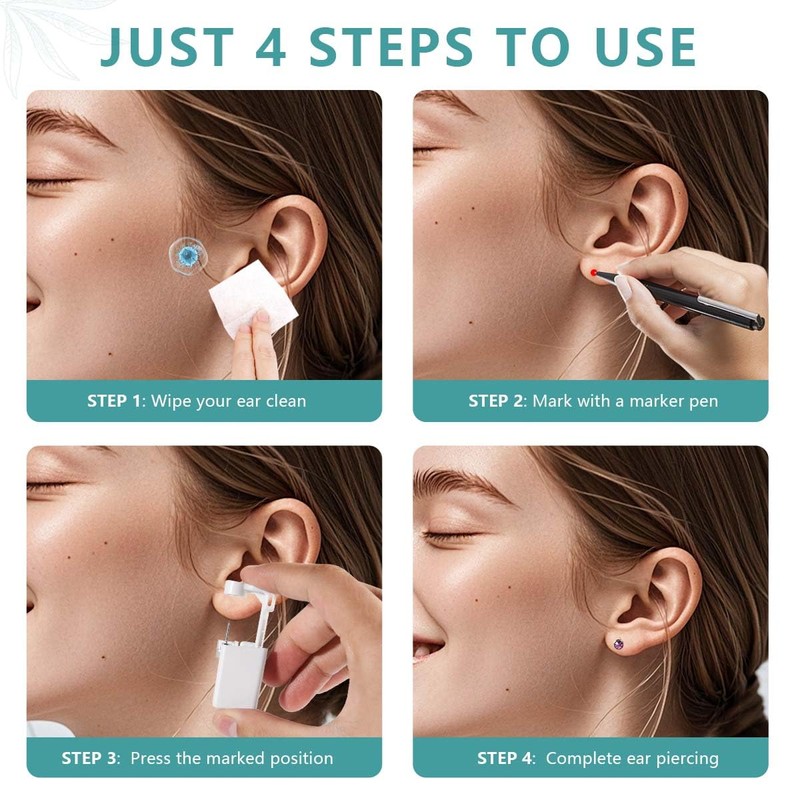 JUST 4 STEPS TO USE

STEP 1: Wipe your ear clean

STEP 2: Mark with a marker pen

STEP 3: Press the marked position

STEP 4: Complete ear piercing