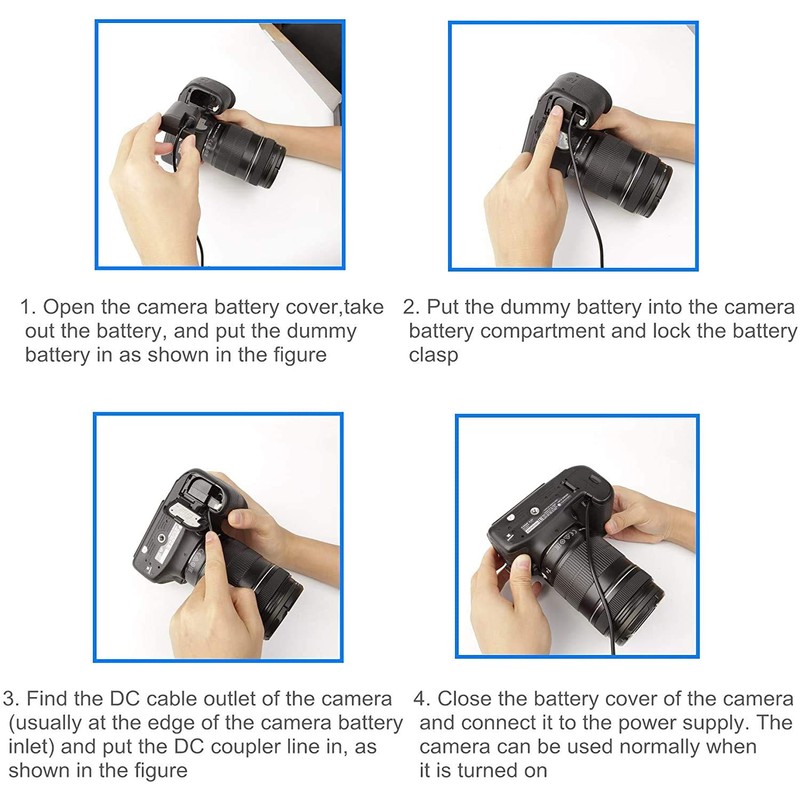 1. Open the camera battery cover,take out the battery, and put the dummy battery in as shown in the figure

2. Put the dummy battery into the camera battery compartment and lock the battery clasp

3. Find the DC cable outlet of the camera (usually at the edge of the camera battery inlet) and put the DC coupler line in, as shown in the figure

4. Close the battery cover of the camera and connect it to the power supply. The camera can be used normally when it is turned on