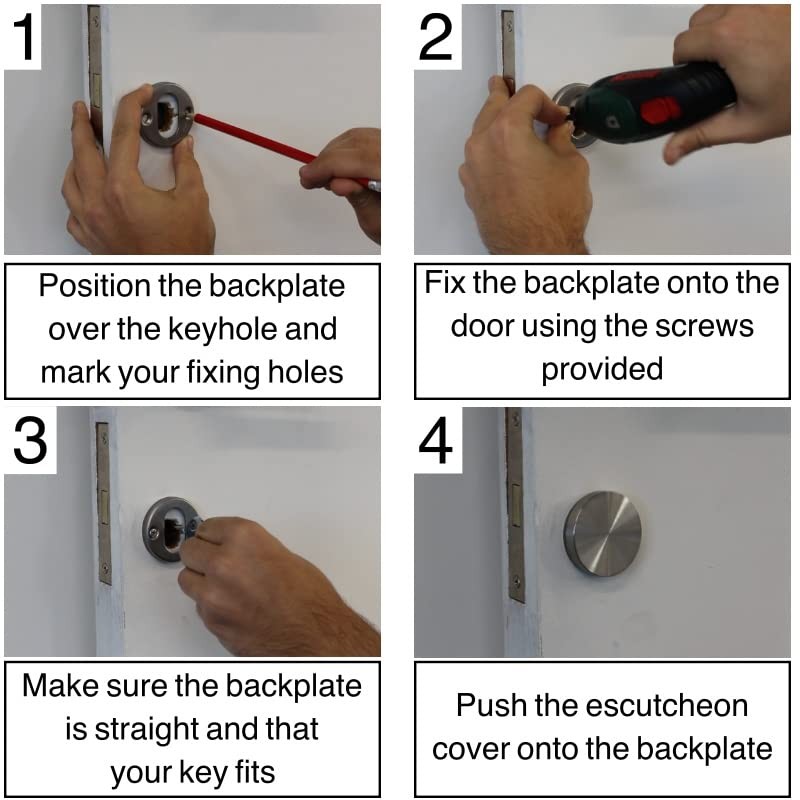 1

Position the backplate over the keyhole and mark your fixing holes

2

Fix the backplate onto the door using the screws provided

3

Make sure the backplate is straight and that your key fits

4

Push the escutcheon cover onto the backplate