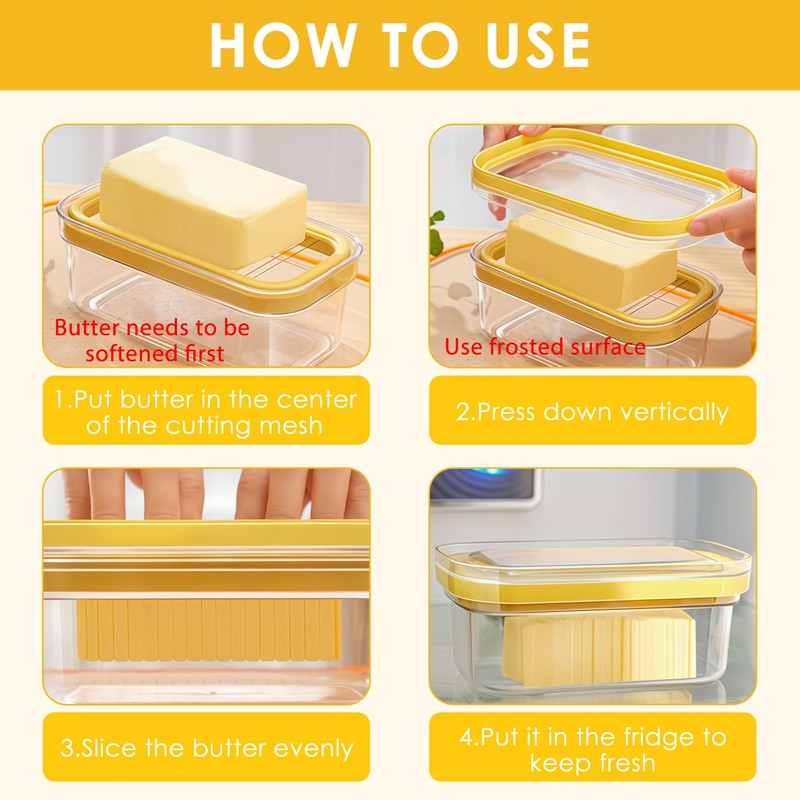 HOW TO USE

Butter needs to be softened first

1.Put butter in the center of the cutting mesh

Use frosted surface

2.Press down vertically

3.Slice the butter evenly

4.Put it in the fridge to keep fresh