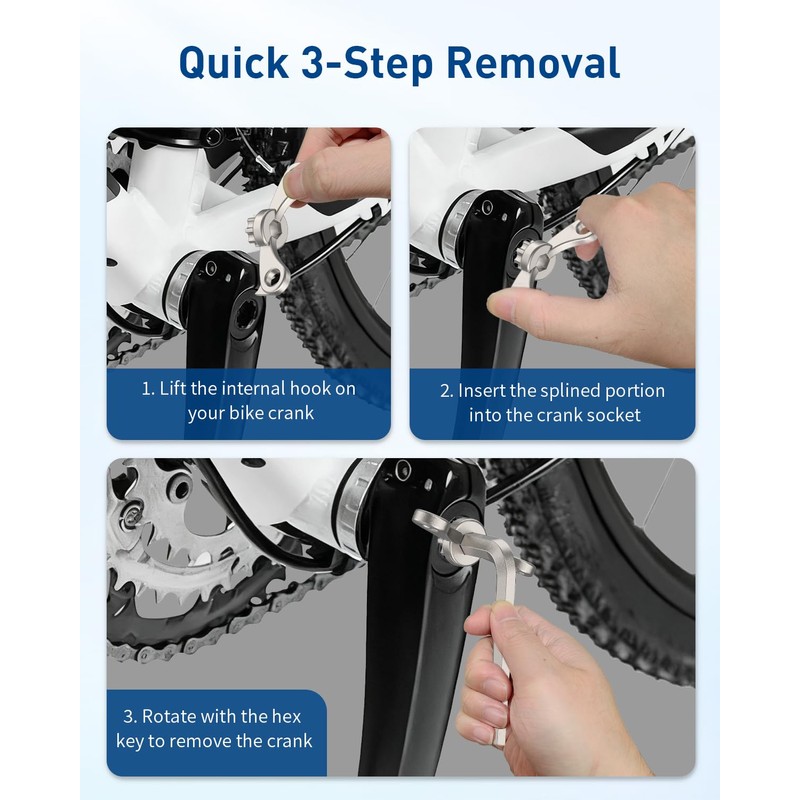 Quick 3-Step Removal

1. Lift the internal hook on your bike crank

2. Insert the splined portion into the crank socket

3. Rotate with the hex key to remove the crank