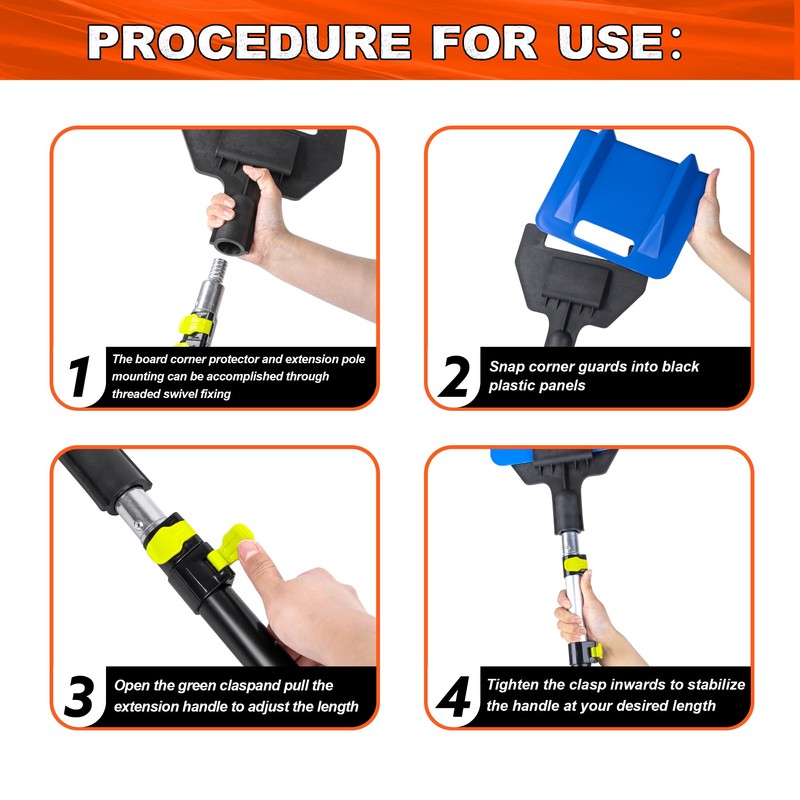 PROCEDURE FOR USE:

1 The board corner protector and extension pole mounting can be accomplished through threaded swivel fixing

2 Snap corner guards into black plastic panels

3 Open the green claspand pull the extension handle to adjust the length

4 Tighten the clasp inwards to stabilize the handle at your desired length