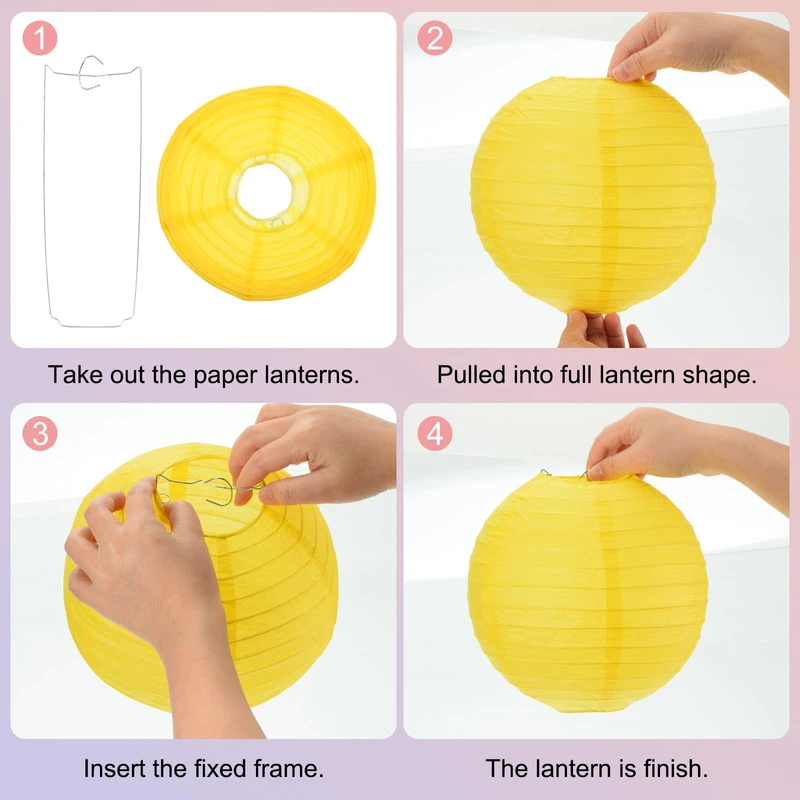 1

Take out the paper lanterns.

2

Pulled into full lantern shape.

3

Insert the fixed frame.

4

The lantern is finish.