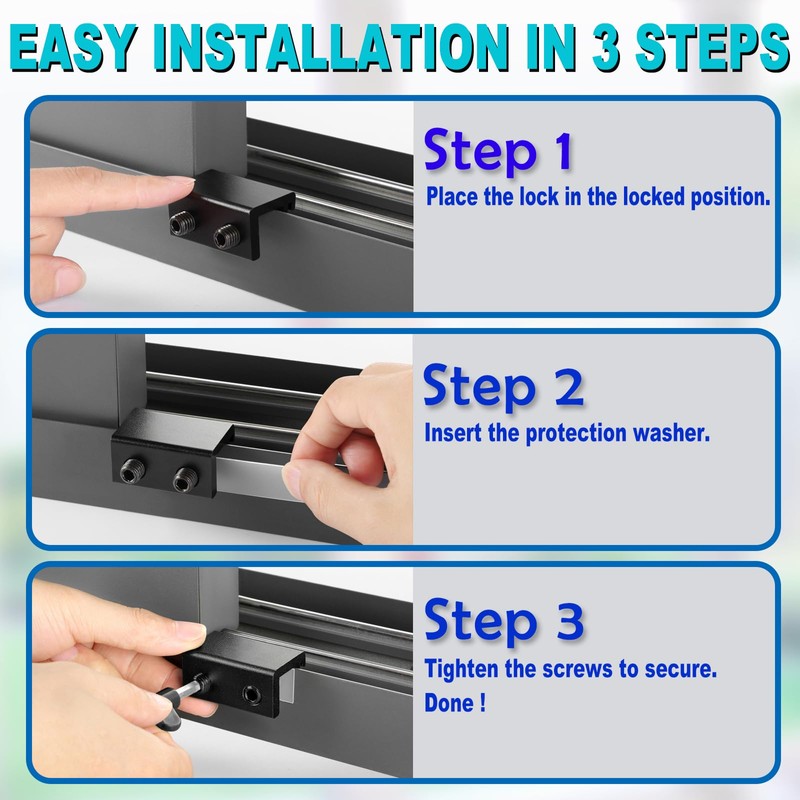 EASY INSTALLATION IN 3 STEPS

Step 1
Place the lock in the locked position.

Step 2
Insert the protection washer.

Step 3
Tighten the screws to secure.
Done !