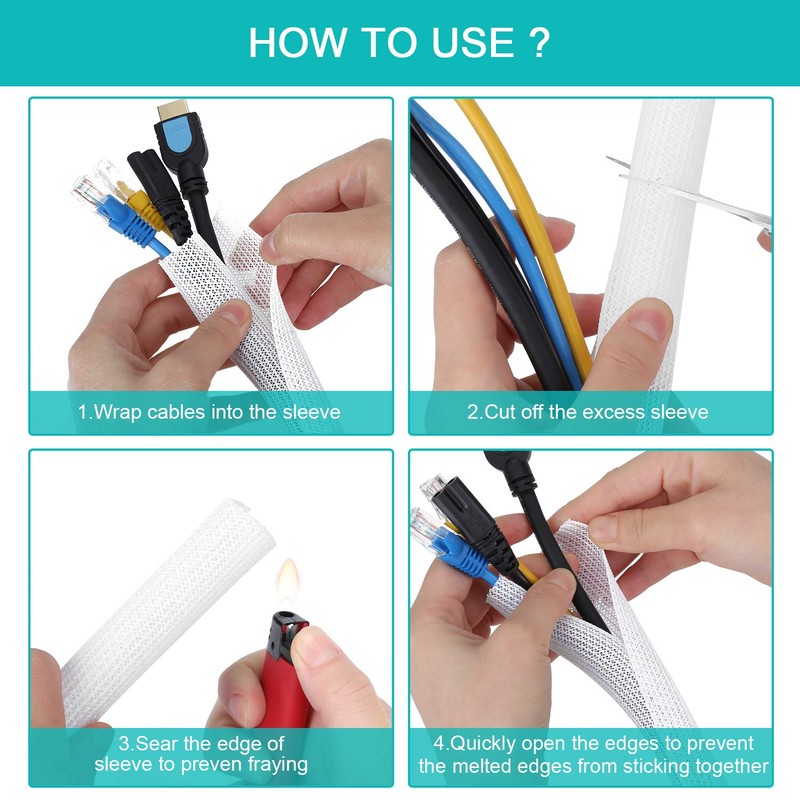 HOW TO USE ?

1.Wrap cables into the sleeve

2.Cut off the excess sleeve

3.Sear the edge of sleeve to preven fraying

4.Quickly open the edges to prevent the melted edges from sticking together