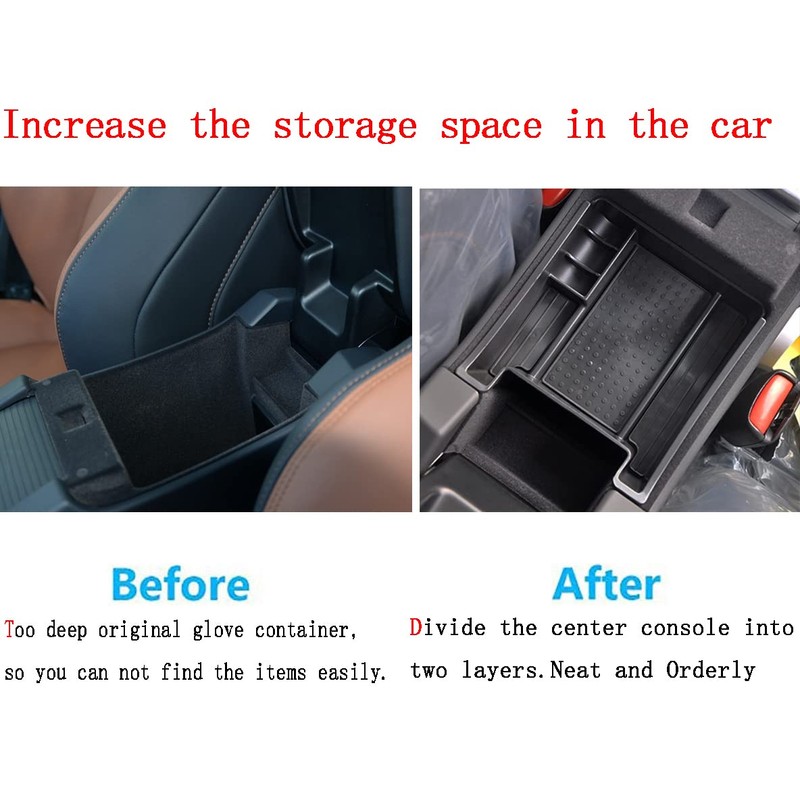 Increase the storage space in the car

Before

Too deep original glove container, so you can not find the items easily.

After

Divide the center console into two layers.Neat and Orderly