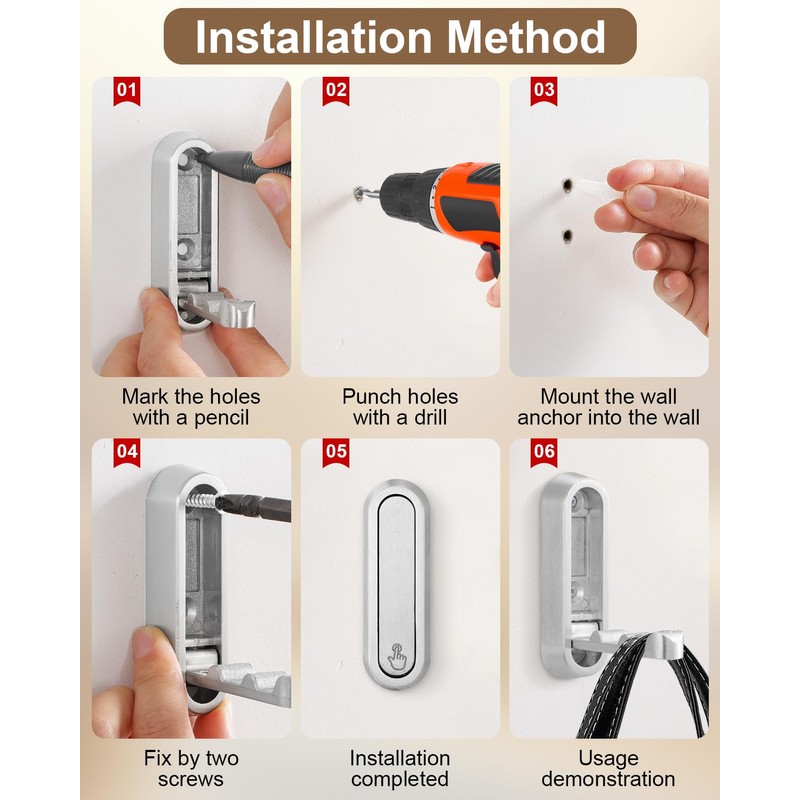 Installation Method

01

Mark the holes with a pencil

02

Punch holes with a drill

03

Mount the wall anchor into the wall

04

Fix by two screws

05

Installation completed

06

Usage demonstration