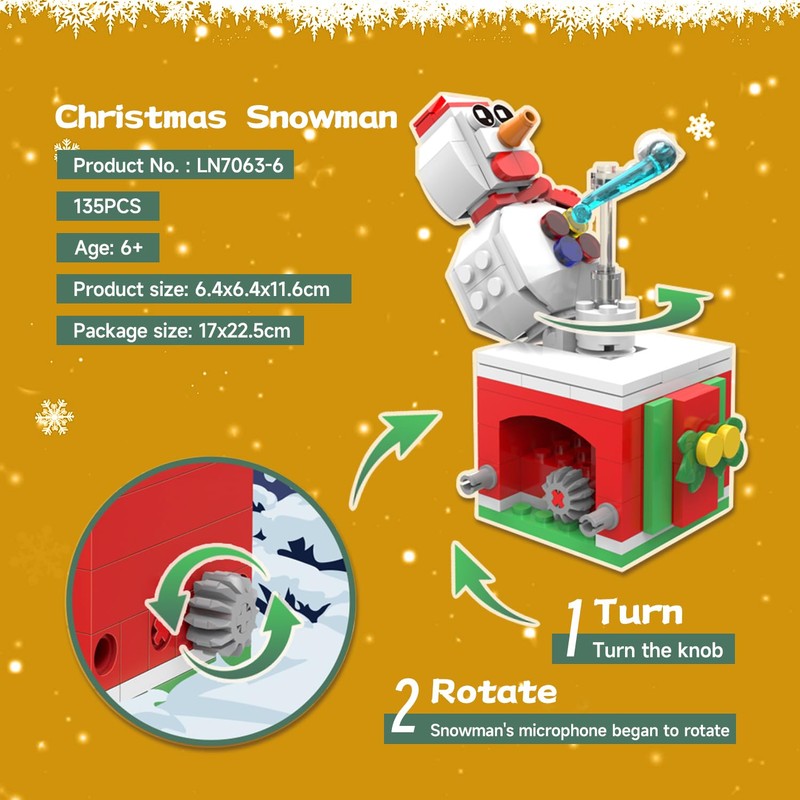 Christmas Snowman

Product No. : LN7063-6

135PCS

Age: 6+

Product size: 6.4x6.4x11.6cm

Package size: 17x22.5cm

1 Turn

Turn the knob

2 Rotate

Snowman's microphone began to rotate