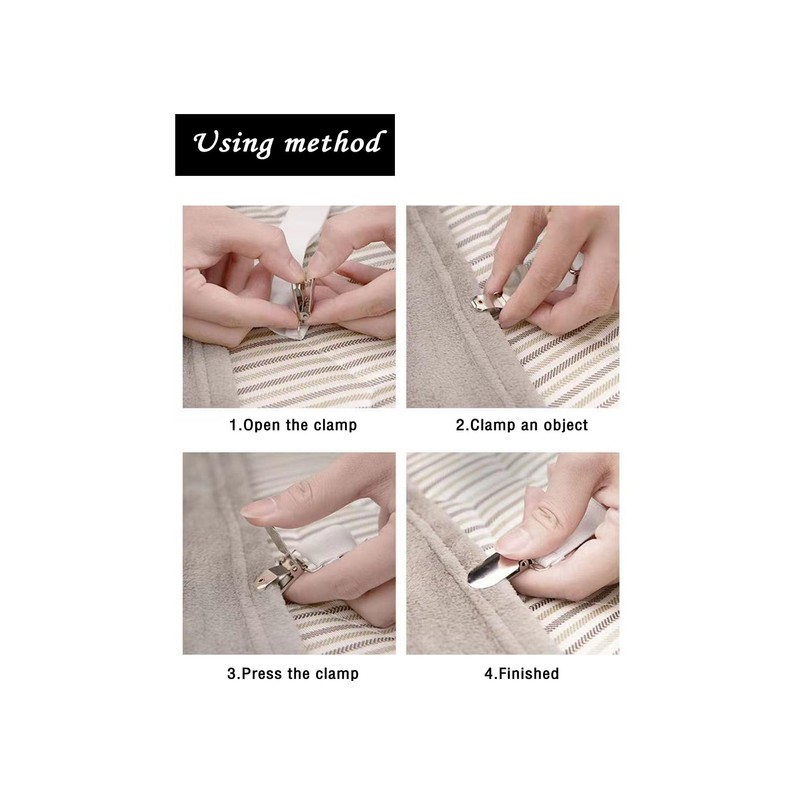 Using method

1.Open the clamp

2.Clamp an object

3.Press the clamp

4.Finished