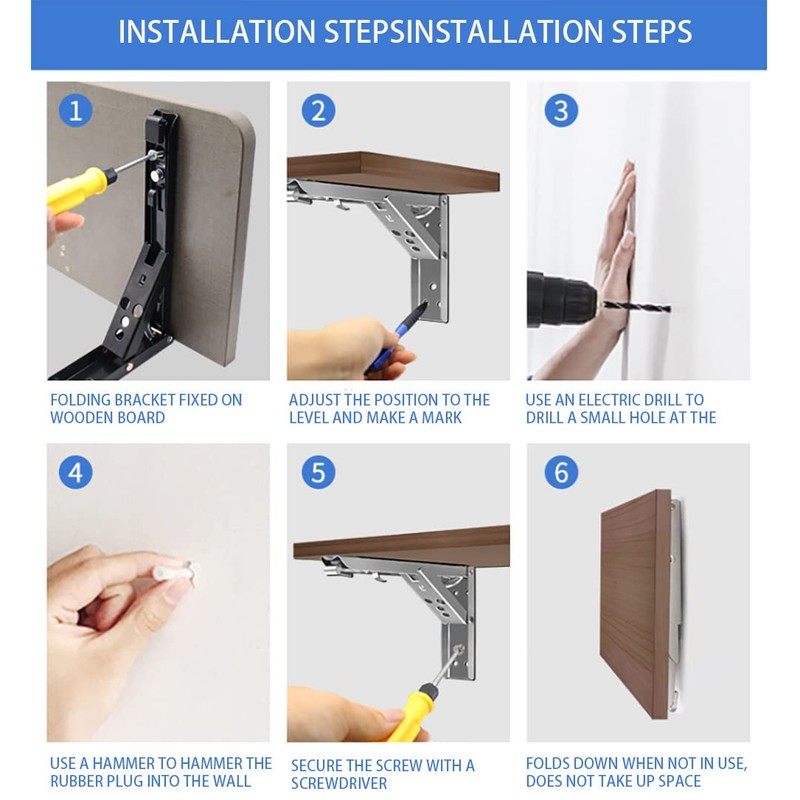 INSTALLATION STEPSINSTALLATION STEPS

1

FOLDING BRACKET FIXED ON WOODEN BOARD

2

ADJUST THE POSITION TO THE LEVEL AND MAKE A MARK

3

USE AN ELECTRIC DRILL TO DRILL A SMALL HOLE AT THE

4

USE A HAMMER TO HAMMER THE RUBBER PLUG INTO THE WALL

5

SECURE THE SCREW WITH A SCREWDRIVER

6

FOLDS DOWN WHEN NOT IN USE, DOES NOT TAKE UP SPACE